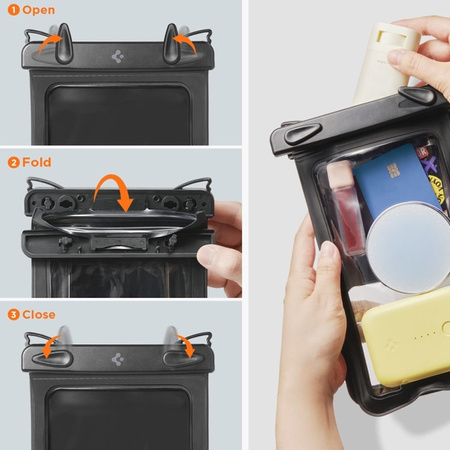 1 Open

2 Fold

3 Close